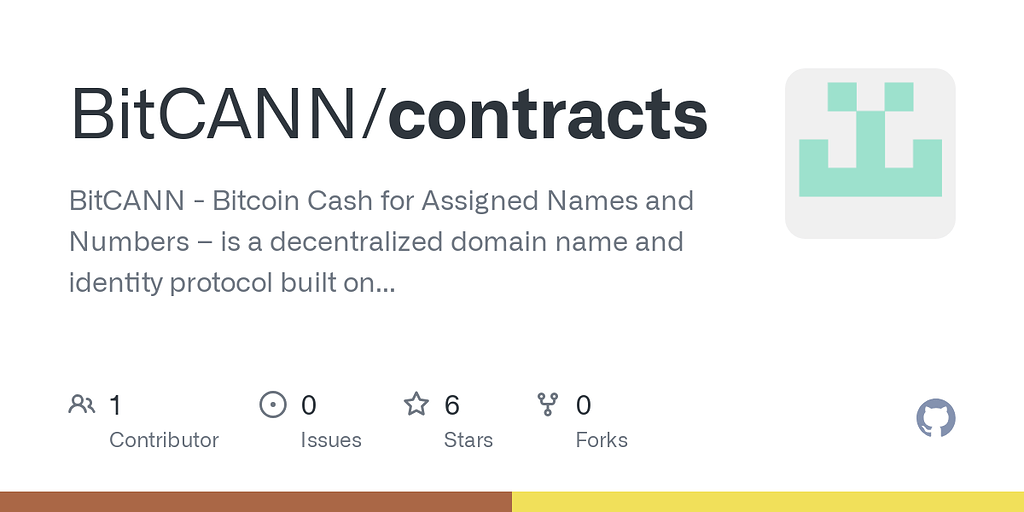 BitCANN/contracts

BitCANN - Bitcoin Cash for Assigned Names and Numbers – is a decentralized domain name and identity protocol built on...

1
Contributor

0
Issues

6
Stars

0
Forks