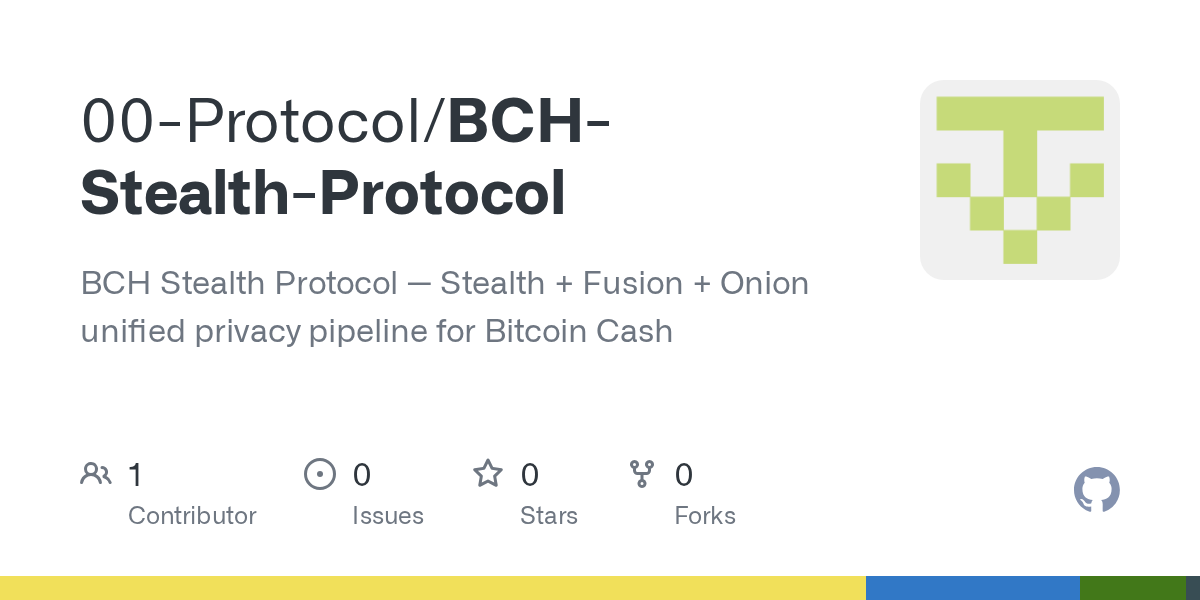 00-Protocol/BCH-Stealth-Protocol

BCH Stealth Protocol — Stealth + Fusion + Onion unified privacy pipeline for Bitcoin Cash

1
Contributor

0
Issues

0
Stars

0
Forks